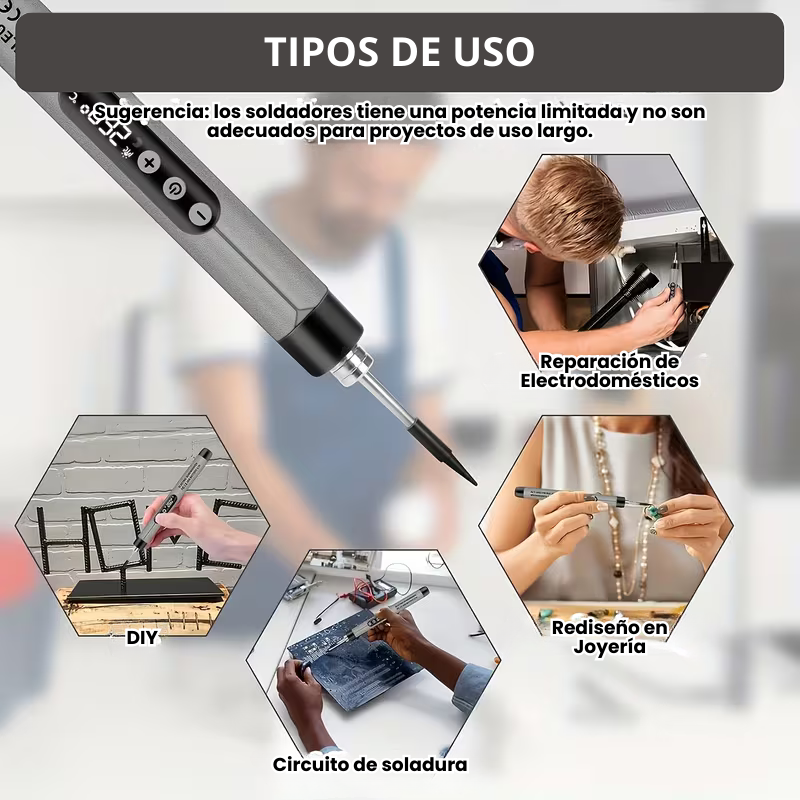 TIPOS DE USO

Sugerencia: los soldadores tiene una potencia limitada y no son adecuados para proyectos de uso largo.

Reparación de Electrodomésticos

DIY

Rediseño en Joyería

Circuito de soladura